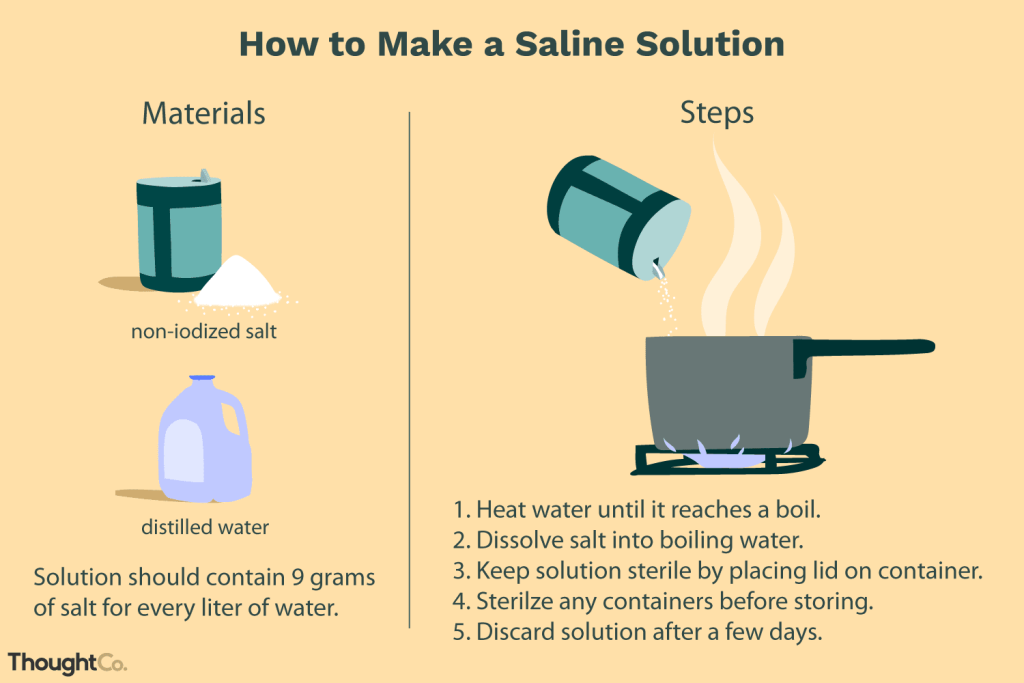 How to Make a Saline Solution

Materials

non-iodized salt

distilled water

Solution should contain 9 grams of salt for every liter of water.

Steps

1. Heat water until it reaches a boil.
2. Dissolve salt into boiling water.
3. Keep solution sterile by placing lid on container.
4. Sterilze any containers before storing.
5. Discard solution after a few days.

ThoughtCo.