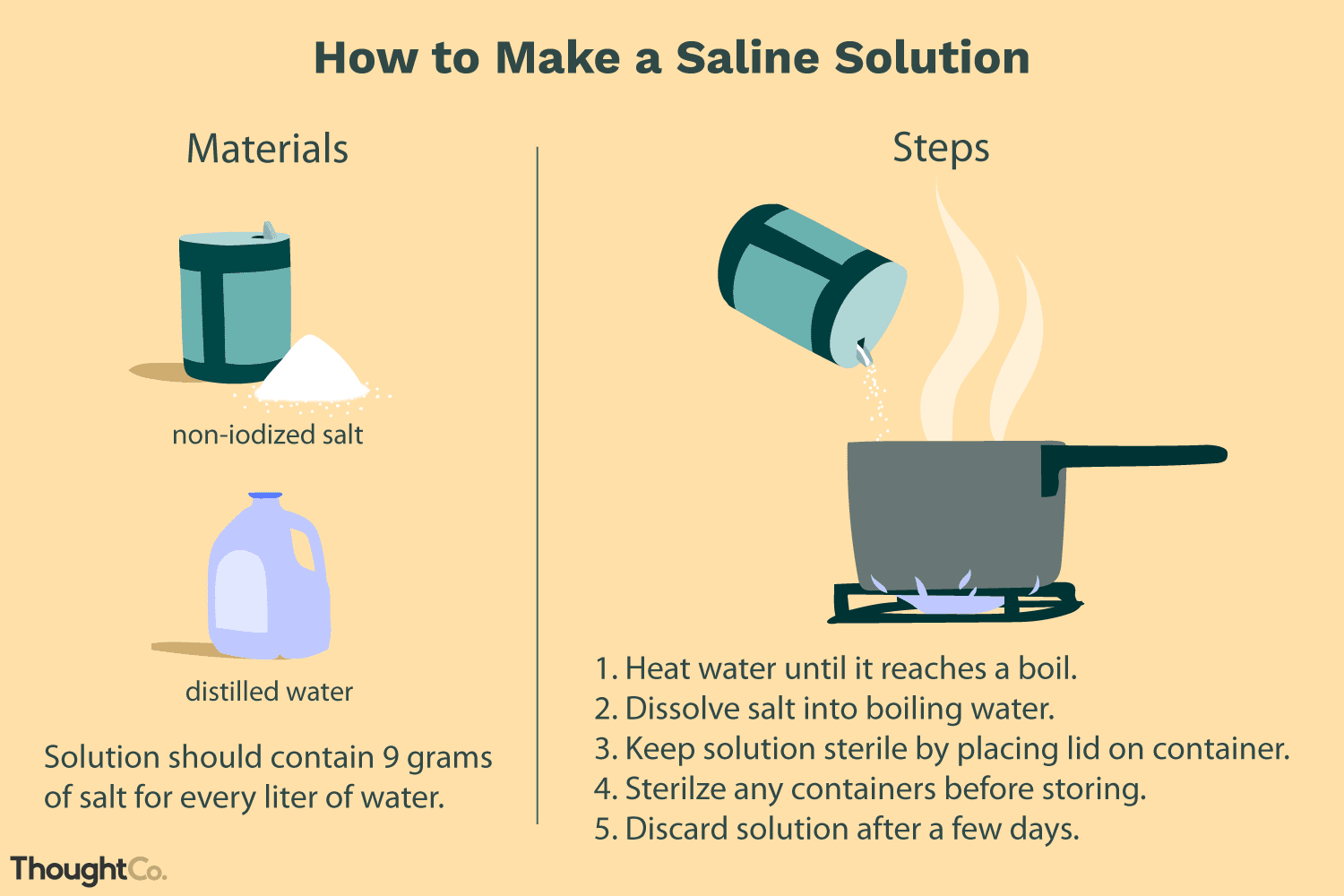 How to Make a Saline Solution

Materials

non-iodized salt

distilled water

Solution should contain 9 grams of salt for every liter of water.

Steps

1. Heat water until it reaches a boil.
2. Dissolve salt into boiling water.
3. Keep solution sterile by placing lid on container.
4. Sterilze any containers before storing.
5. Discard solution after a few days.

ThoughtCo.